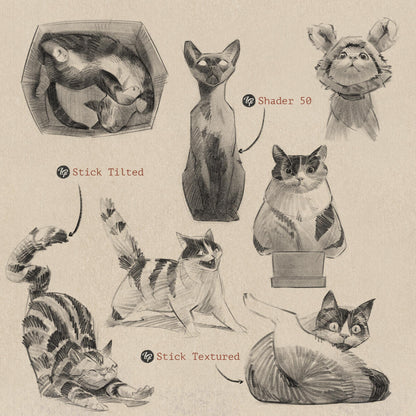 Shader 50

Stick Tilted

Stick Textured